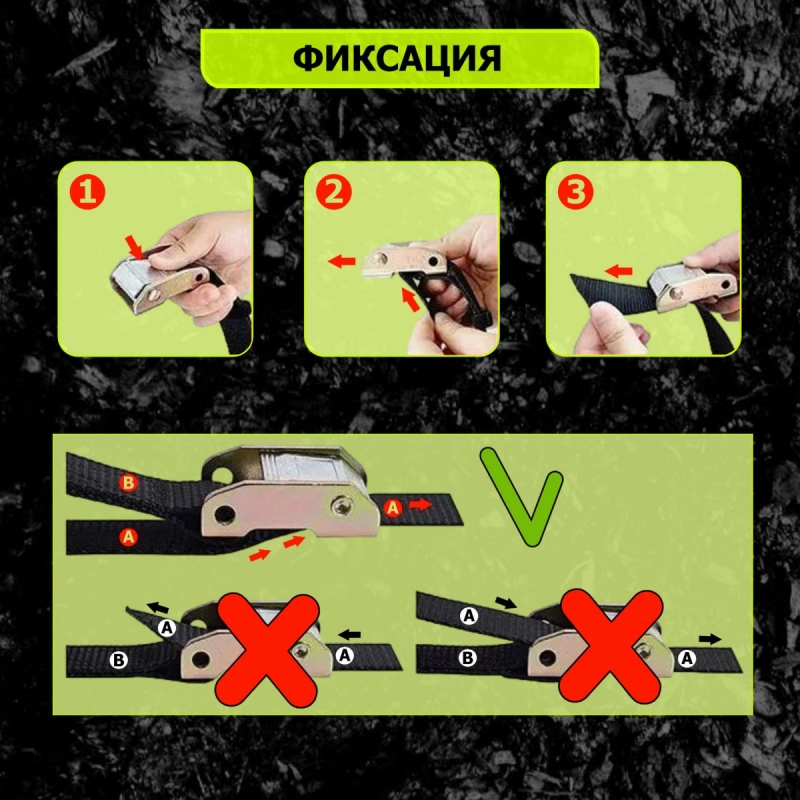 ФИКСАЦИЯ

1

2

3

B
A
A

A
B
A

A
B
A